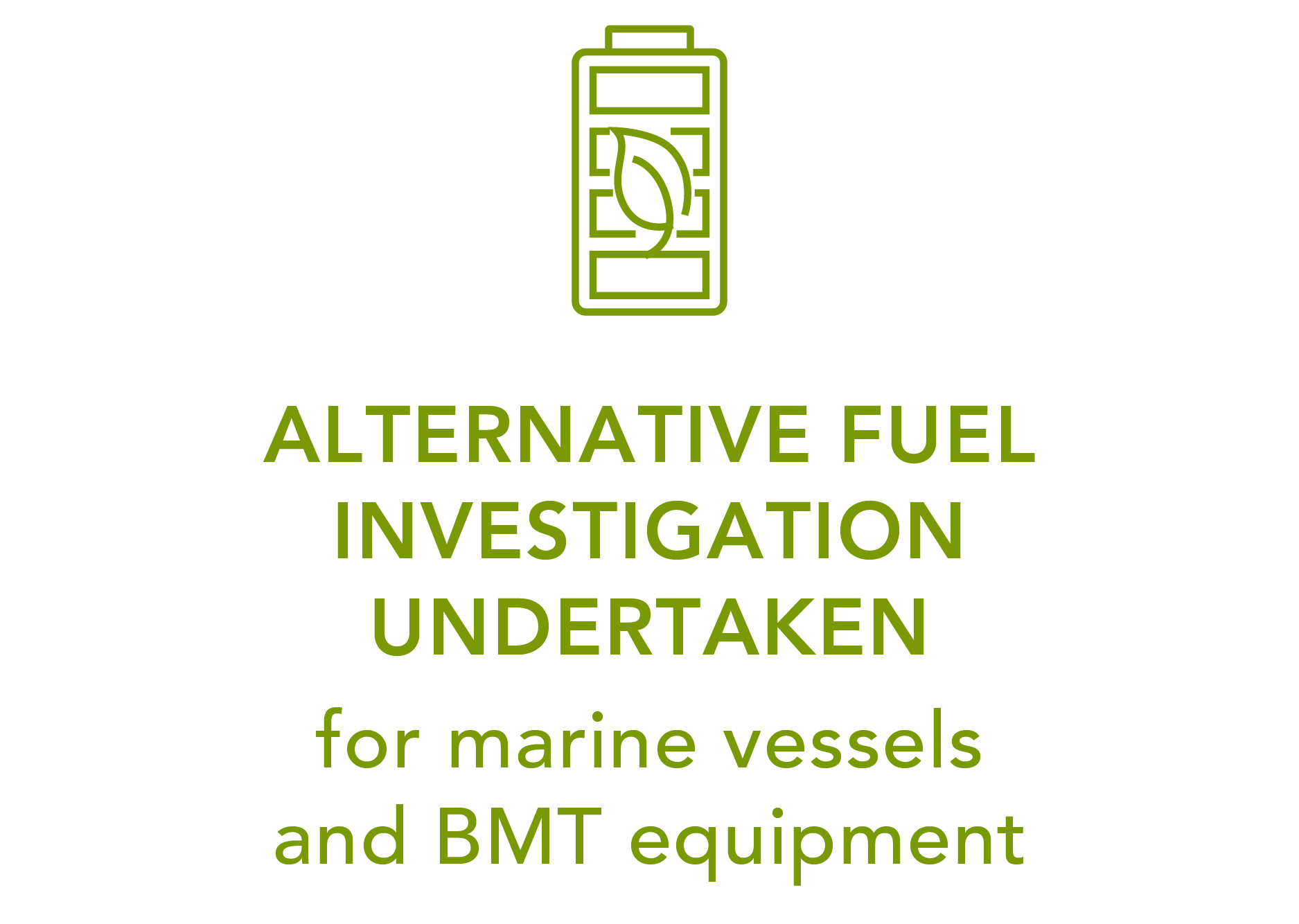 ALTERNATIVE FUEL INVESTIGATION UNDERTAKEN

for marine vessels and BMT equipment