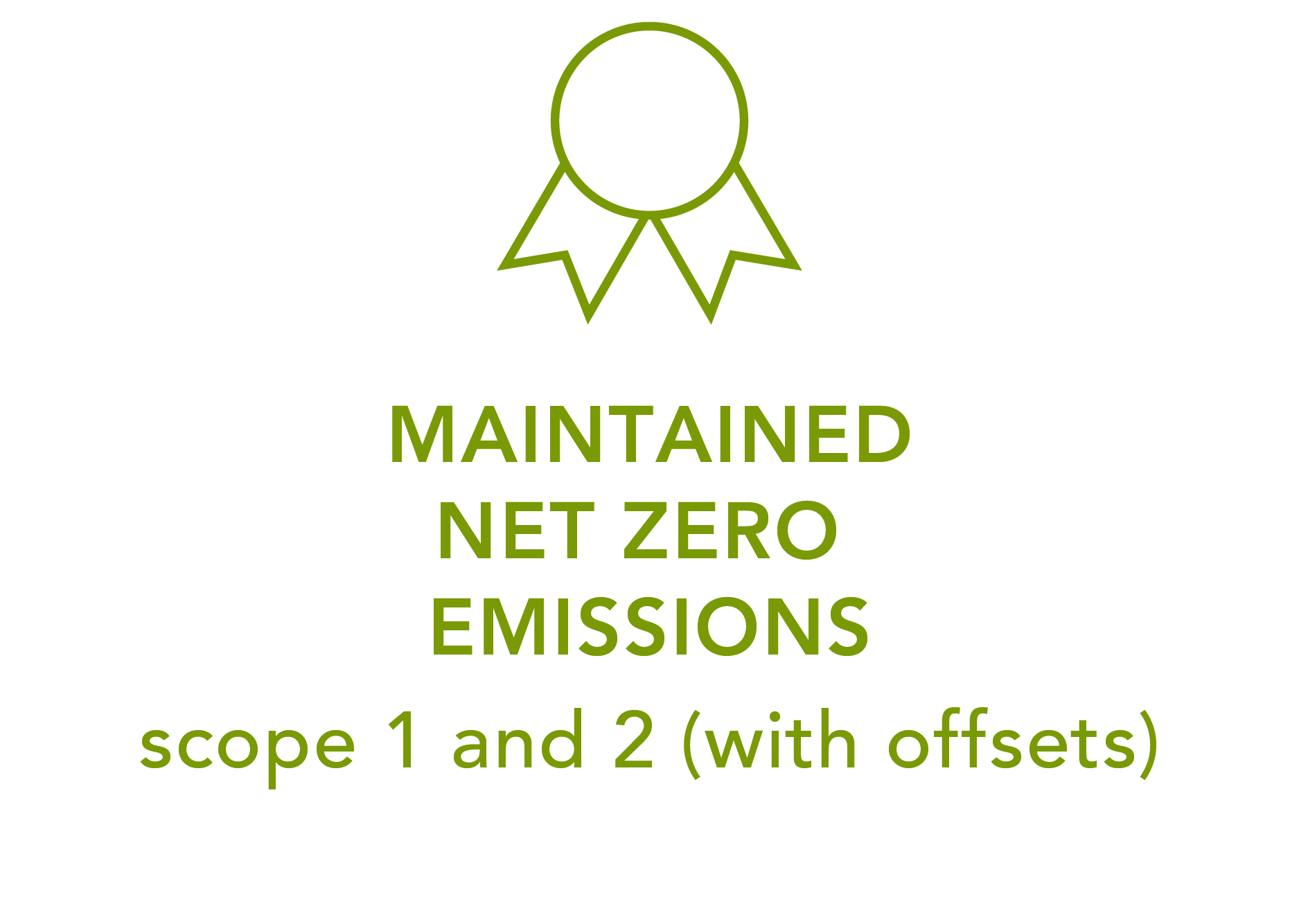 MAINTAINED
NET ZERO
EMISSIONS
scope 1 and 2 (with offsets)